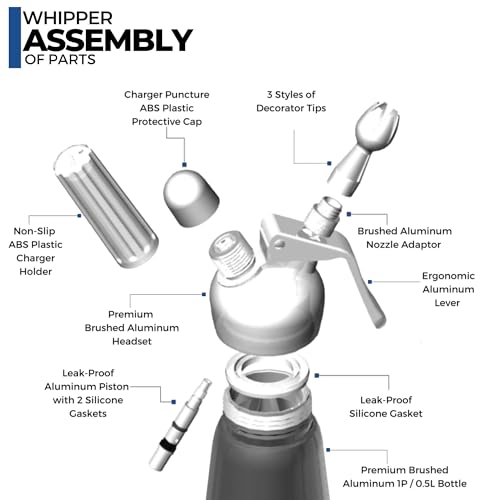 WHIPPER
ASSEMBLY
OF PARTS

Charger Puncture ABS Plastic Protective Cap

3 Styles of Decorator Tips

Non-Slip ABS Plastic Charger Holder

Brushed Aluminum Nozzle Adaptor

Ergonomic Aluminum Lever

Premium Brushed Aluminum Headset

Leak-Proof Aluminum Piston with 2 Silicone Gaskets

Leak-Proof Silicone Gasket

Premium Brushed Aluminum 1P / 0.5L Bottle