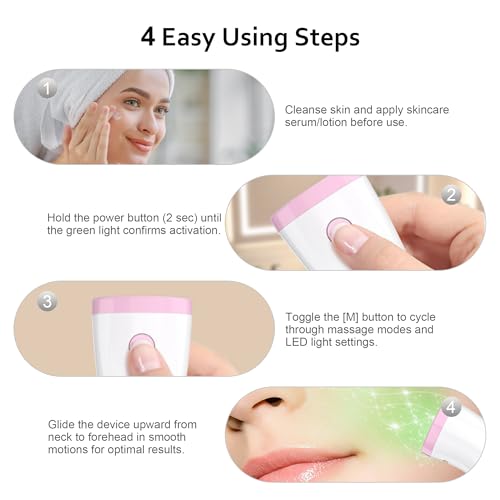 4 Easy Using Steps

1

Cleanse skin and apply skincare serum/lotion before use.

2

Hold the power button (2 sec) until the green light confirms activation.

3

Toggle the [M] button to cycle through massage modes and LED light settings.

4

Glide the device upward from neck to forehead in smooth motions for optimal results.