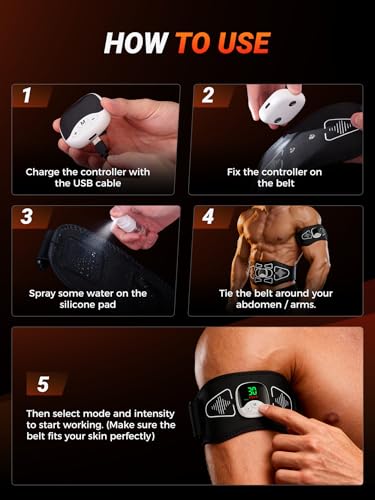 HOW TO USE

1

Charge the controller with the USB cable

2

Fix the controller on the belt

3

Spray some water on the silicone pad

4

Tie the belt around your abdomen / arms.

5

Then select mode and intensity to start working. (Make sure the belt fits your skin perfectly)

30