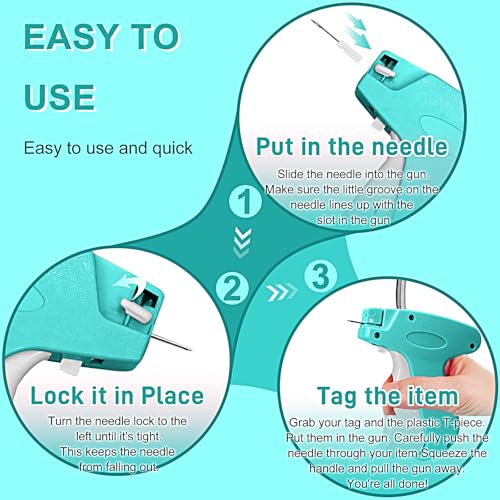 EASY TO USE

Easy to use and quick

Put in the needle

Slide the needle into the gun. Make sure the little groove on the needle lines up with the slot in the gun

1

2

3

Lock it in Place

Turn the needle lock to the left until it's tight. This keeps the needle from falling out.

Tag the item

Grab your tag and the plastic T-piece. Put them in the gun. Carefully push the needle through your item. Squeeze the handle and pull the gun away. You're all done!