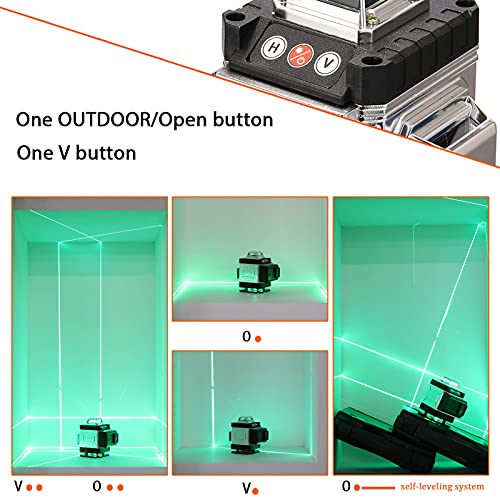 H
V

One OUTDOOR/Open button

One V button

O

V

O

V

O self-leveling system