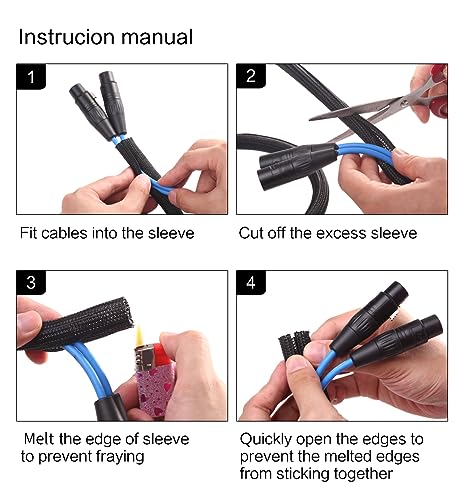 Instrucion manual

1

Fit cables into the sleeve

2

Cut off the excess sleeve

3

Melt the edge of sleeve to prevent fraying

4

Quickly open the edges to prevent the melted edges from sticking together