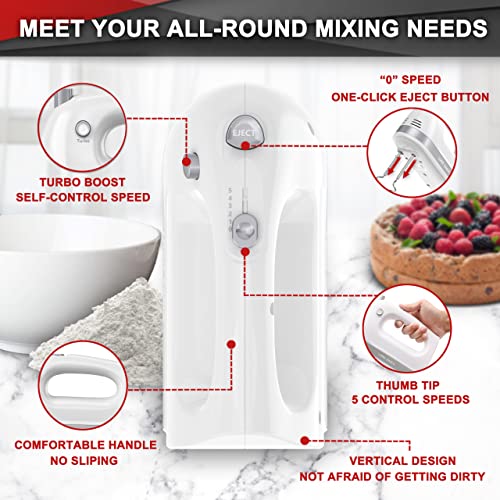 MEET YOUR ALL-ROUND MIXING NEEDS

Turbo

TURBO BOOST
SELF-CONTROL SPEED

"0" SPEED
ONE-CLICK EJECT BUTTON

EJECT

5
4
3
2
1
0

THUMB TIP
5 CONTROL SPEEDS

COMFORTABLE HANDLE
NO SLIPING

VERTICAL DESIGN
NOT AFRAID OF GETTING DIRTY