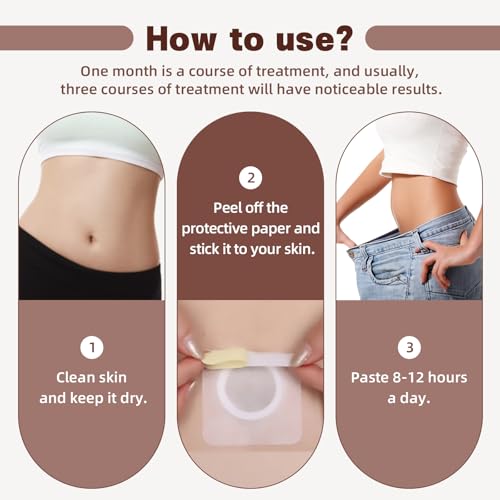 How to use?

One month is a course of treatment, and usually, three courses of treatment will have noticeable results.

1
Clean skin and keep it dry.

2
Peel off the protective paper and stick it to your skin.

3
Paste 8-12 hours a day.