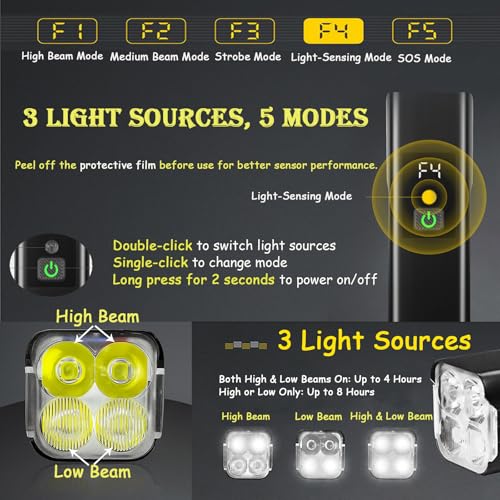 F1 High Beam Mode
F2 Medium Beam Mode
F3 Strobe Mode
F4 Light-Sensing Mode
F5 SOS Mode

3 LIGHT SOURCES, 5 MODES

Peel off the protective film before use for better sensor performance.

F4

Light-Sensing Mode

Double-click to switch light sources
Single-click to change mode
Long press for 2 seconds to power on/off

High Beam

Low Beam

3 Light Sources

Both High & Low Beams On: Up to 4 Hours
High or Low Only: Up to 8 Hours

High Beam
Low Beam
High & Low Beam