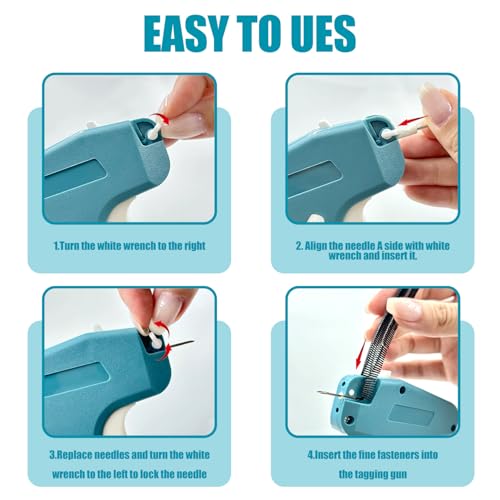 EASY TO UES

1.Turn the white wrench to the right

2. Align the needle A side with white wrench and insert it.

3.Replace needles and turn the white wrench to the left to lock the needle

4.Insert the fine fasteners into the tagging gun